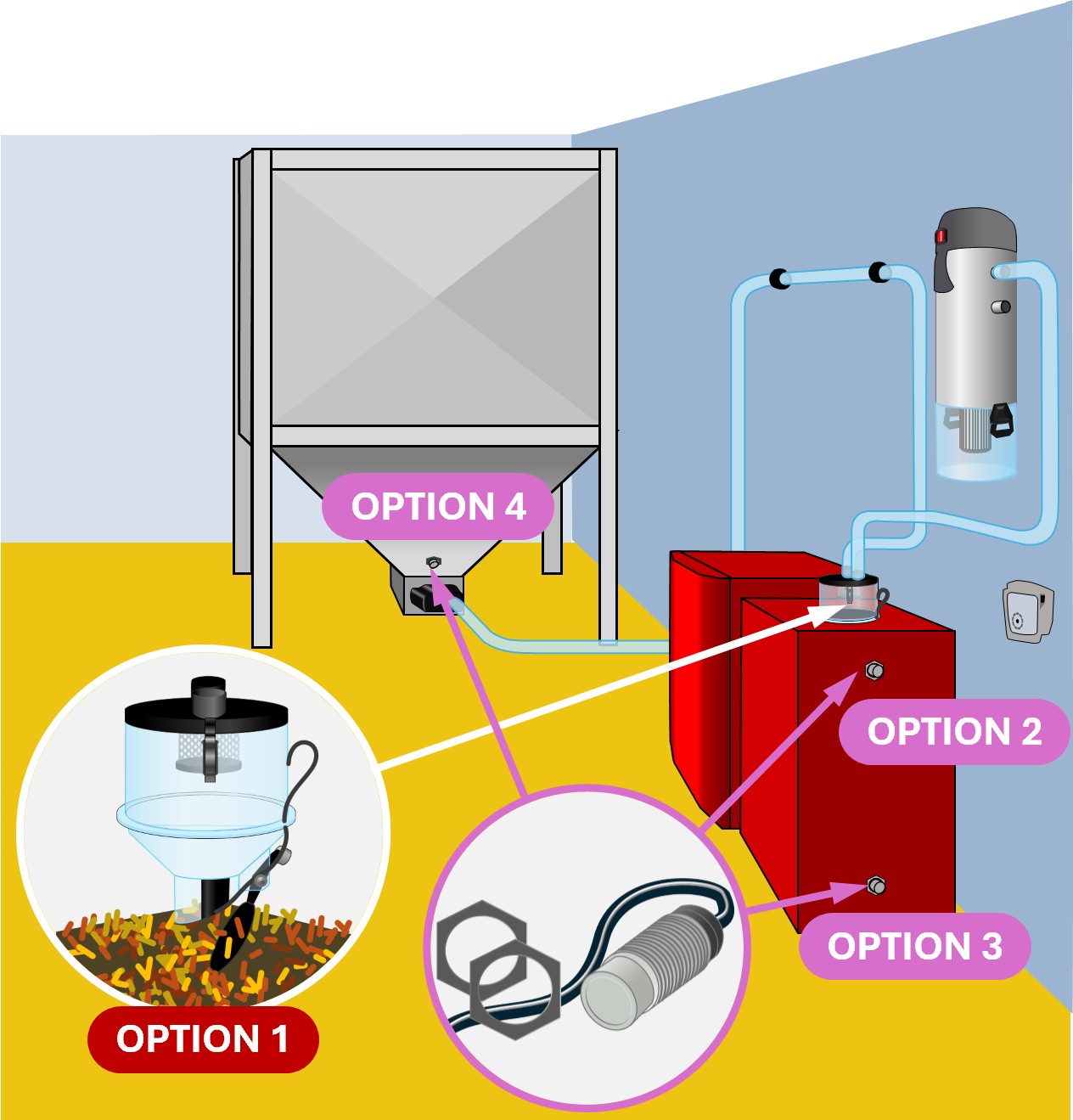 OPTION 4

OPTION 2

OPTION 3

OPTION 1