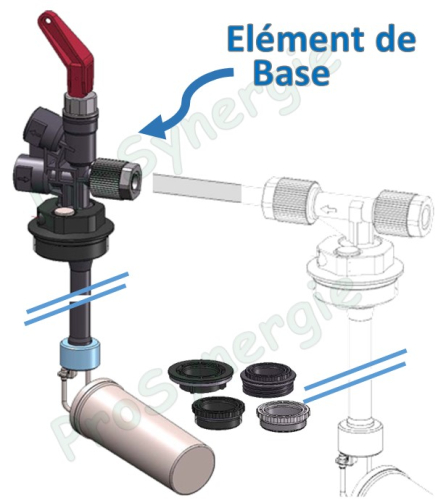 Elément de Base

ProSynergie

ProSynergie